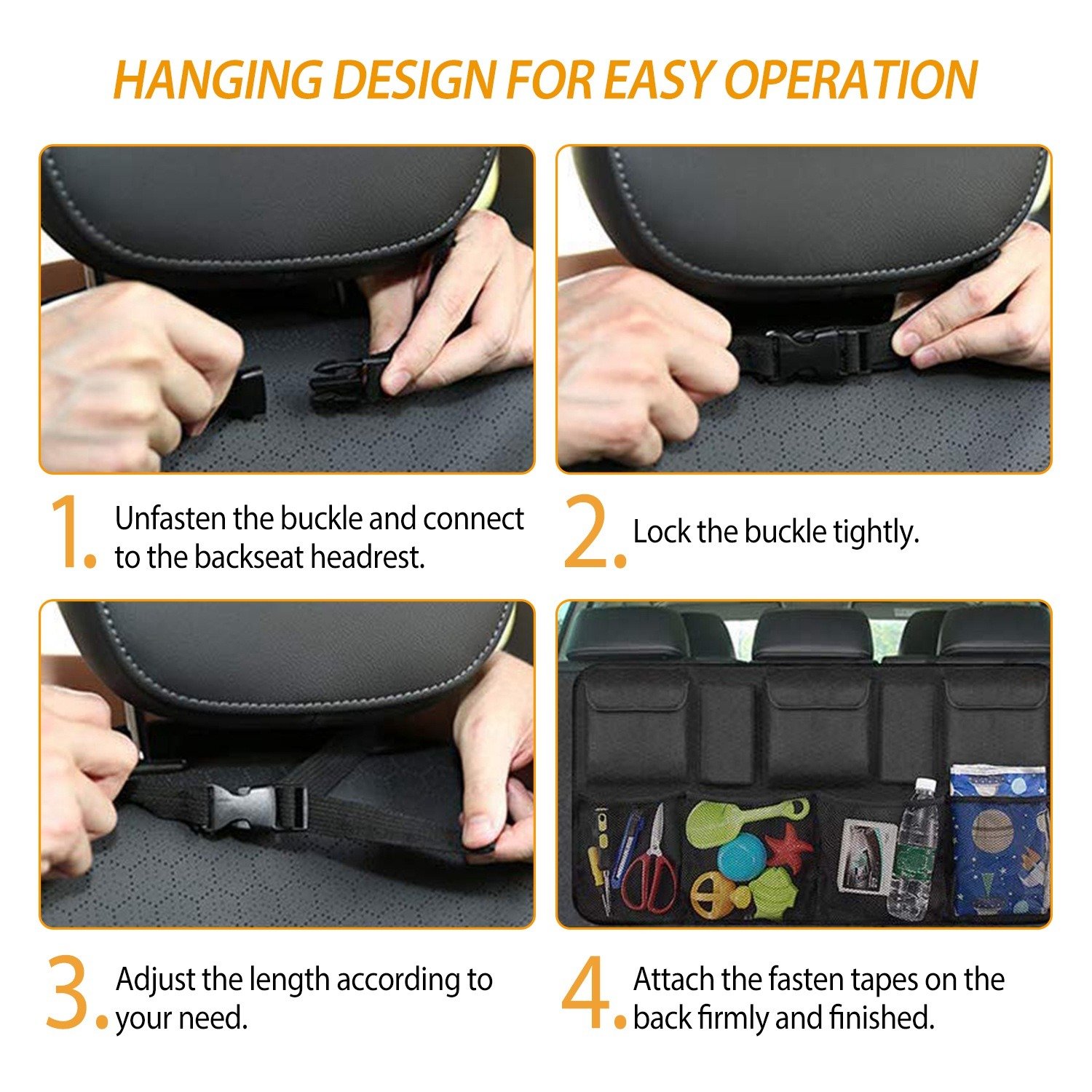 HANGING DESIGN FOR EASY OPERATION

1. Unfasten the buckle and connect to the backseat headrest.

2. Lock the buckle tightly.

3. Adjust the length according to your need.

4. Attach the fasten tapes on the back firmly and finished.