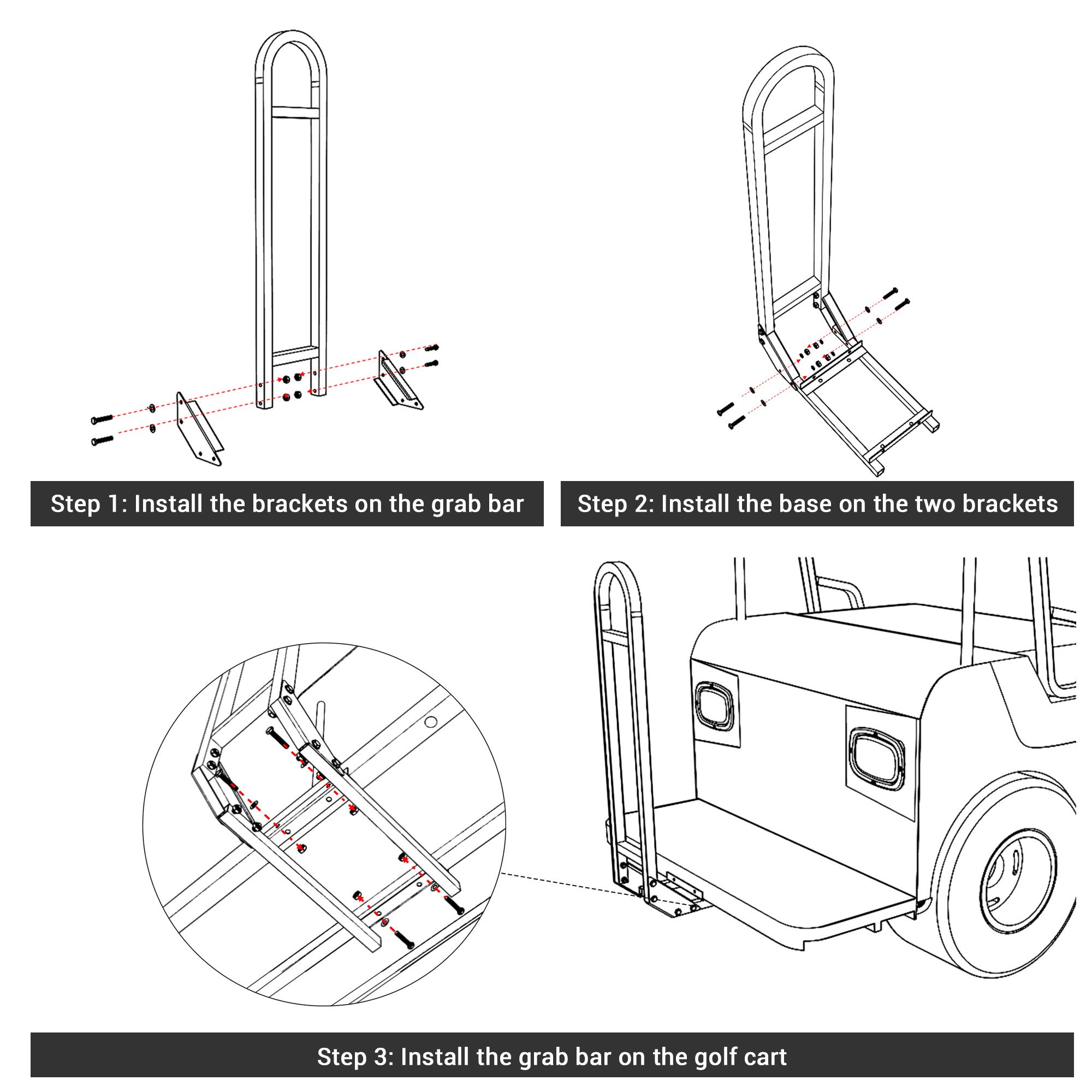 Step 1: Install the brackets on the grab bar

Step 2: Install the base on the two brackets

Step 3: Install the grab bar on the golf cart